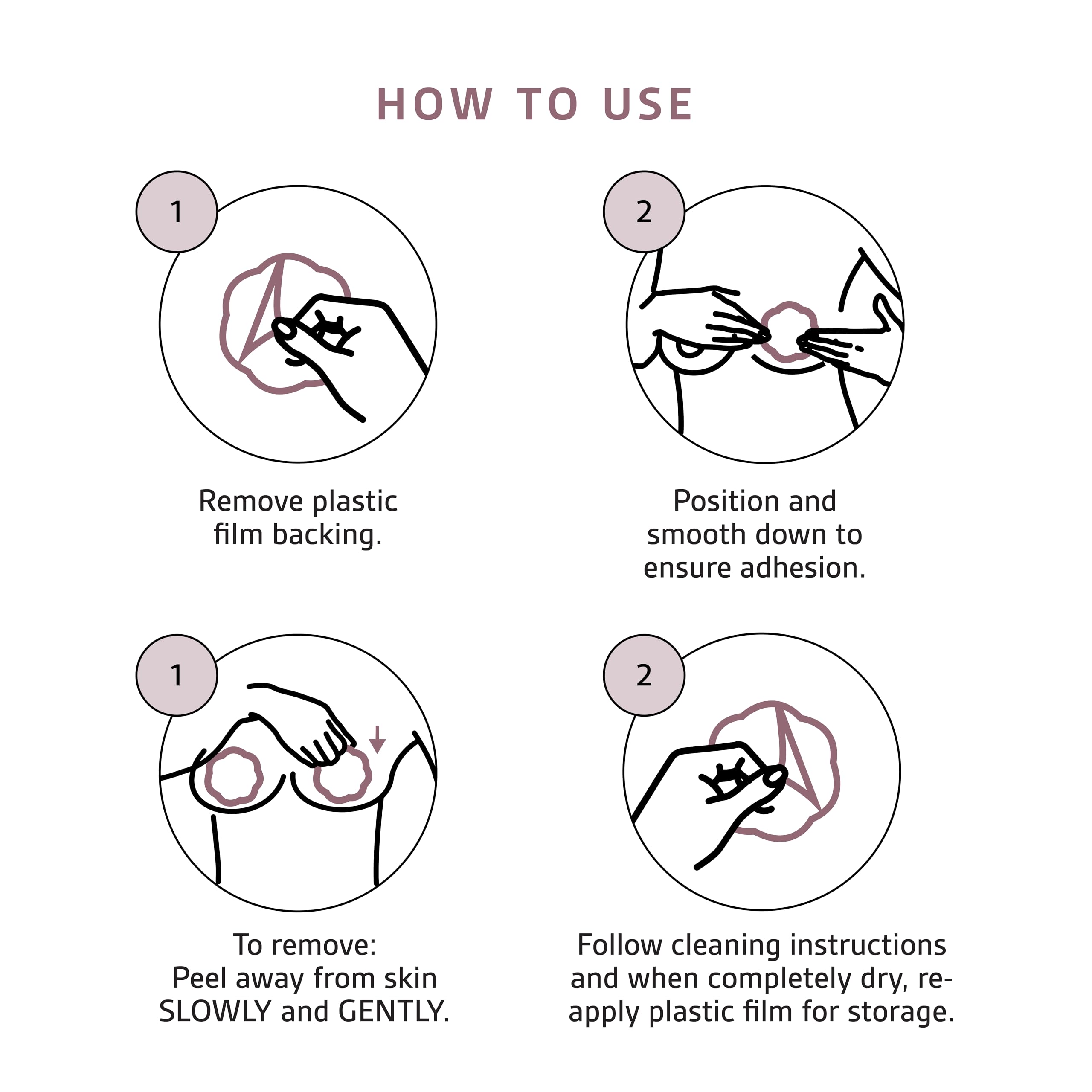 HOW TO USE

1

Remove plastic film backing.

2

Position and smooth down to ensure adhesion.

1

To remove: Peel away from skin SLOWLY and GENTLY.

2

Follow cleaning instructions and when completely dry, re-apply plastic film for storage.